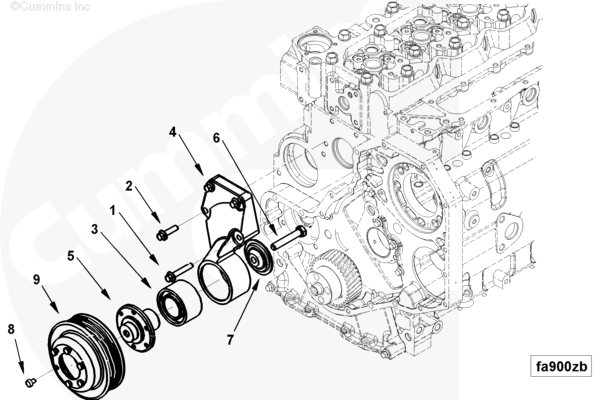 ©Cummins Inc

Cummins

4
6
2
1
3
5
9
8
7

fa900zb