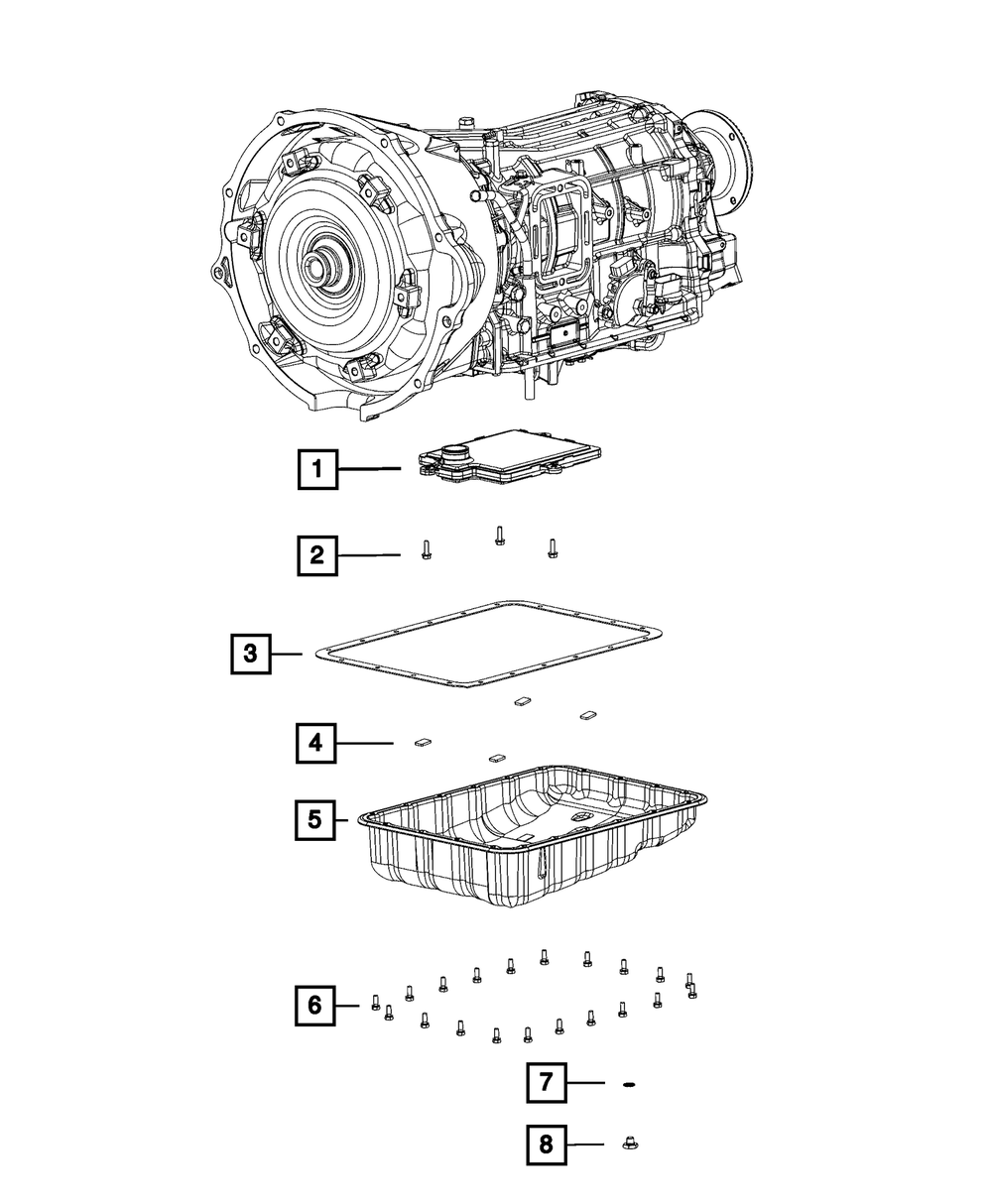 1
2
3
4
5
6
7
8